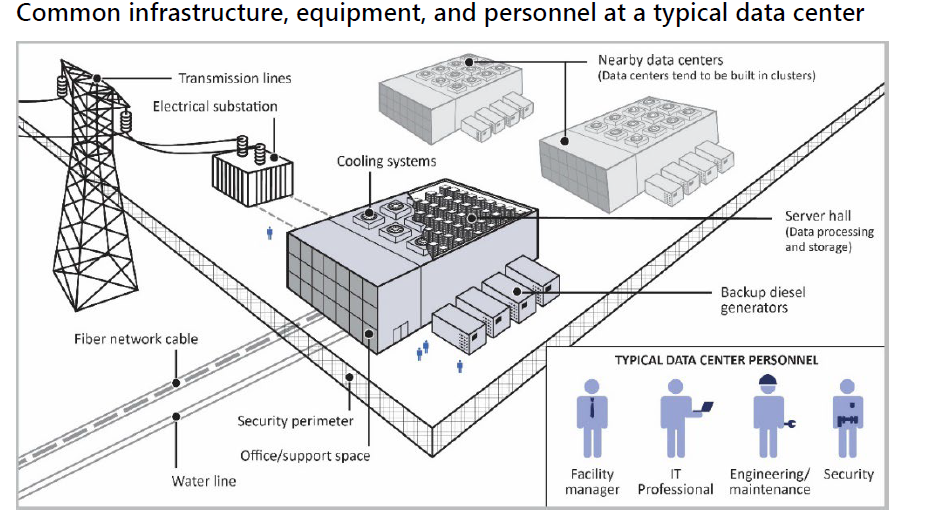 Common infrastructure, equipment, and personnel at a typical data center

Transmission lines

Electrical substation

Nearby data centers
(Data centers tend to be built in clusters)

Cooling systems

Server hall
(Data processing and storage)

Backup diesel generators

Fiber network cable

Security perimeter

Office/support space

Water line

TYPICAL DATA CENTER PERSONNEL

Facility manager

IT Professional

Engineering/ maintenance

Security